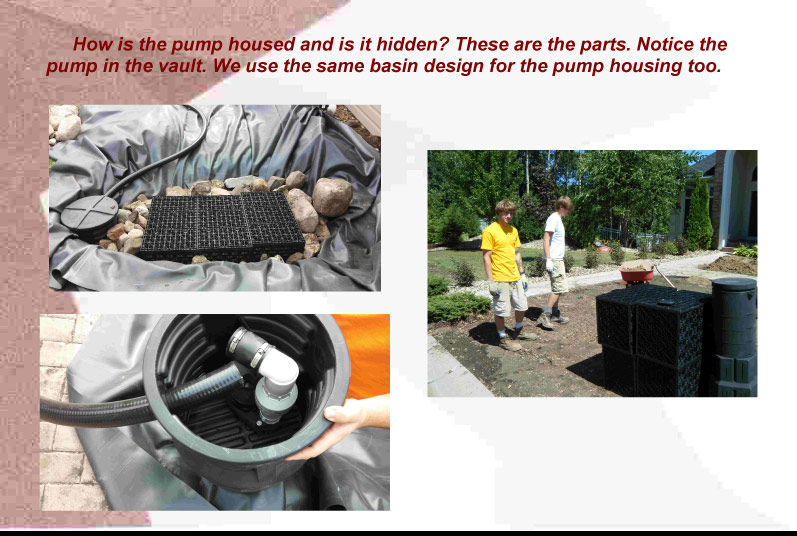 How is the pump housed and is it hidden? These are the parts. Notice the pump in the vault. We use the same basin design for the pump housing too.